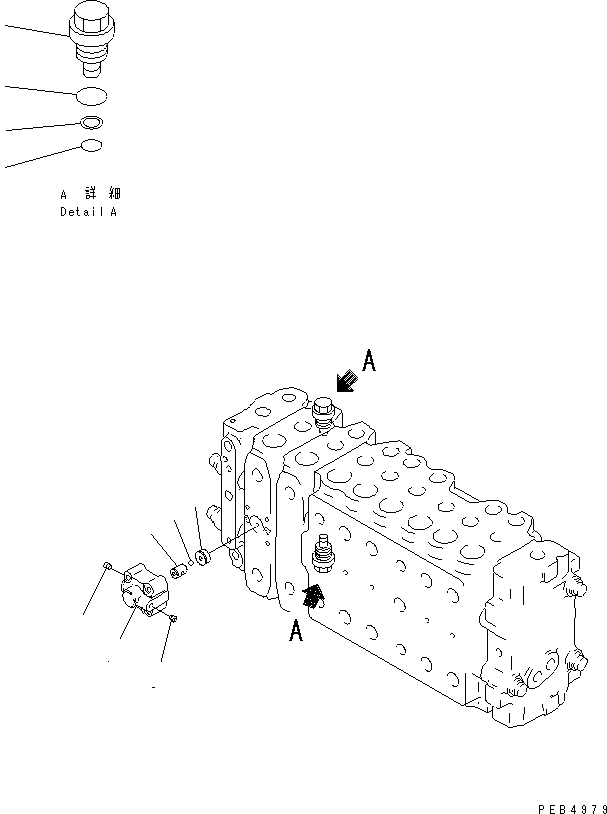 A 詳細
Detail A

A

A

PEB4979