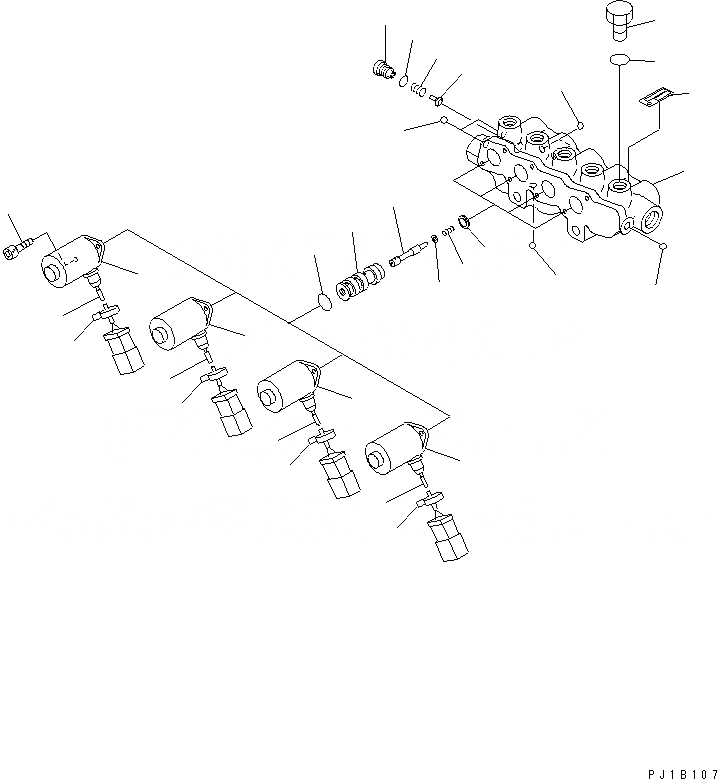 PJ1B107