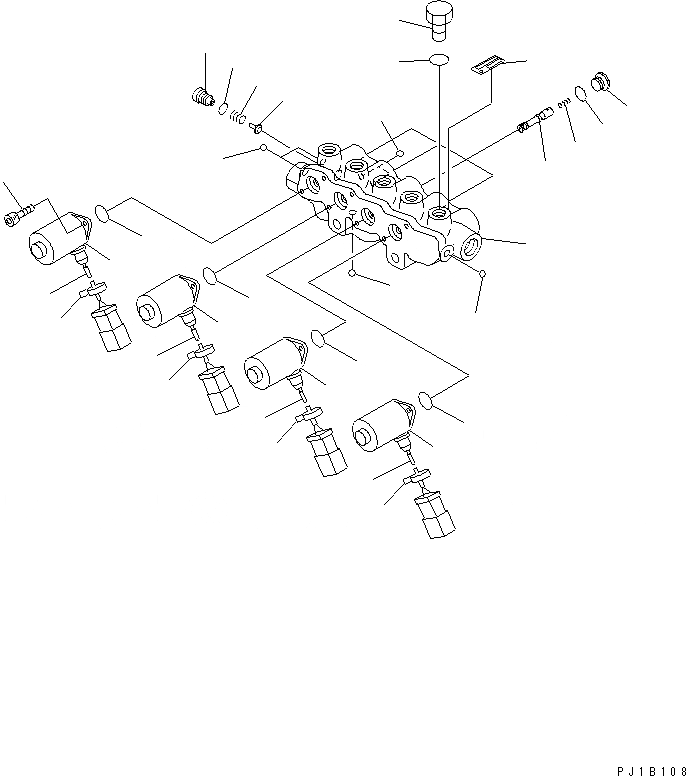 PJ1B108