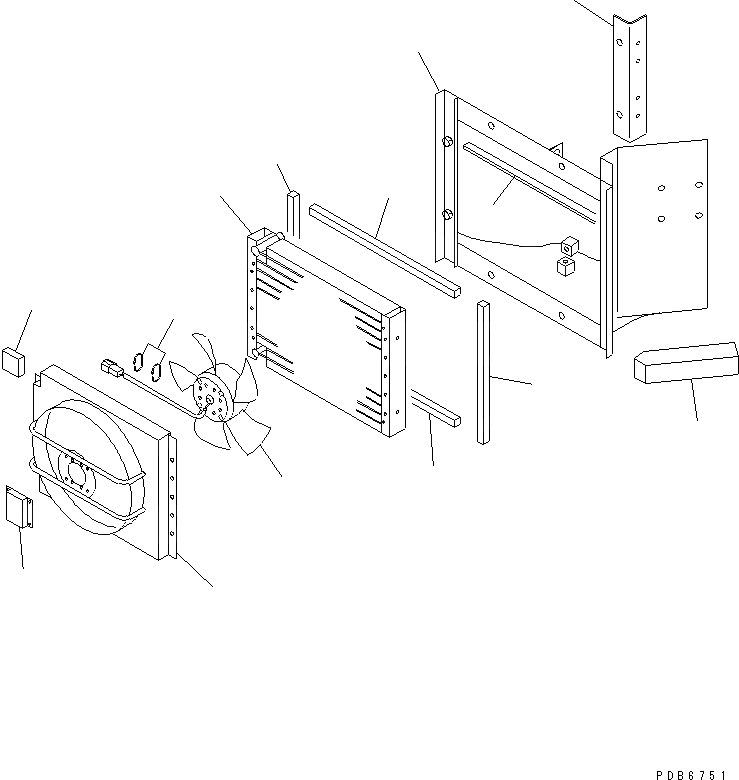 PDB6751