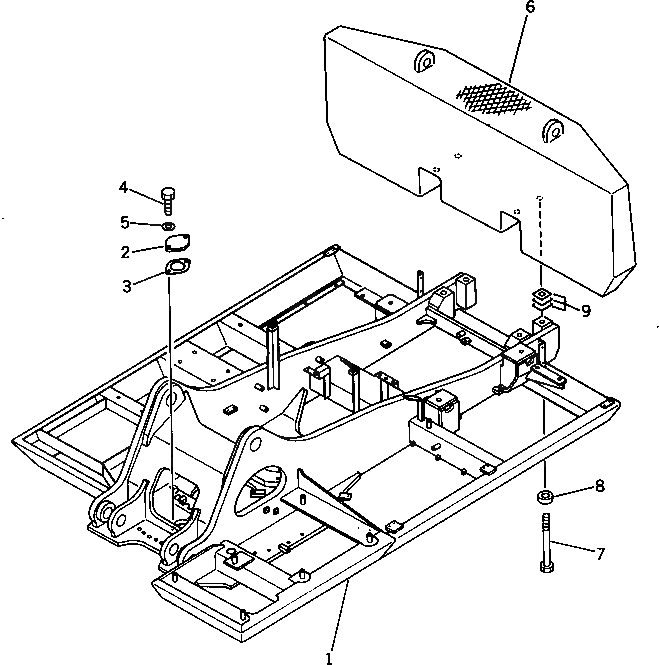 6
4
5
2
3
9
8
7
1