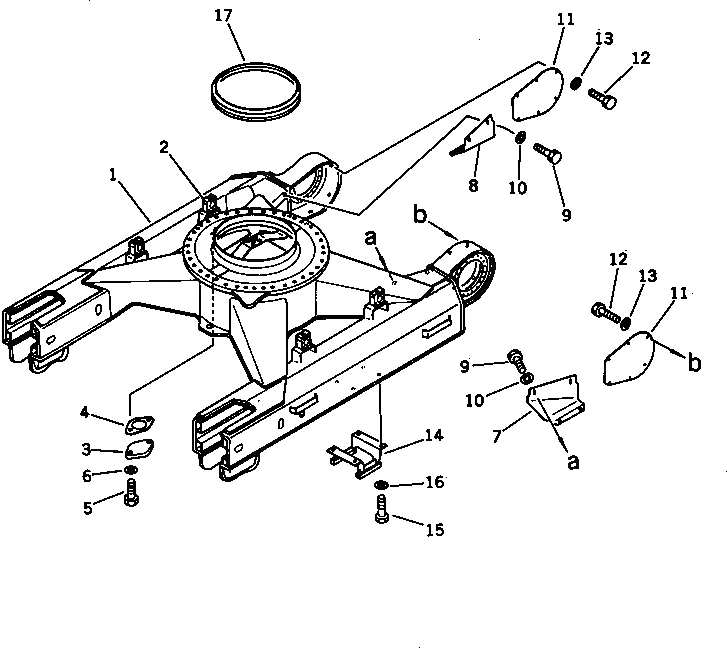 17
11
13
12
2
1
8
10
9
b
a
12
13
11
b
9
10
7
a
4
3
6
5
14
16
15