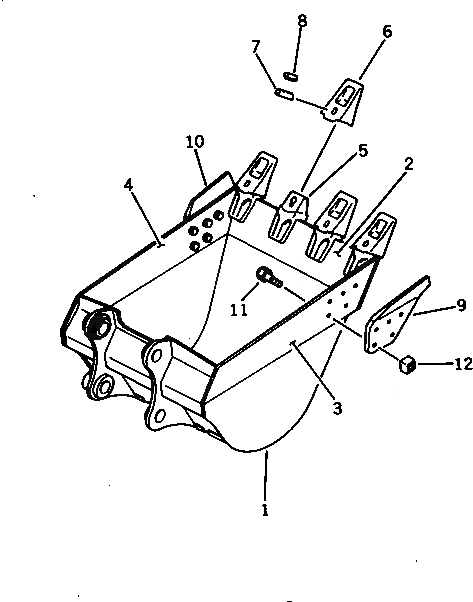 8
6
7
10
5
2
4
11
9
12
3
1