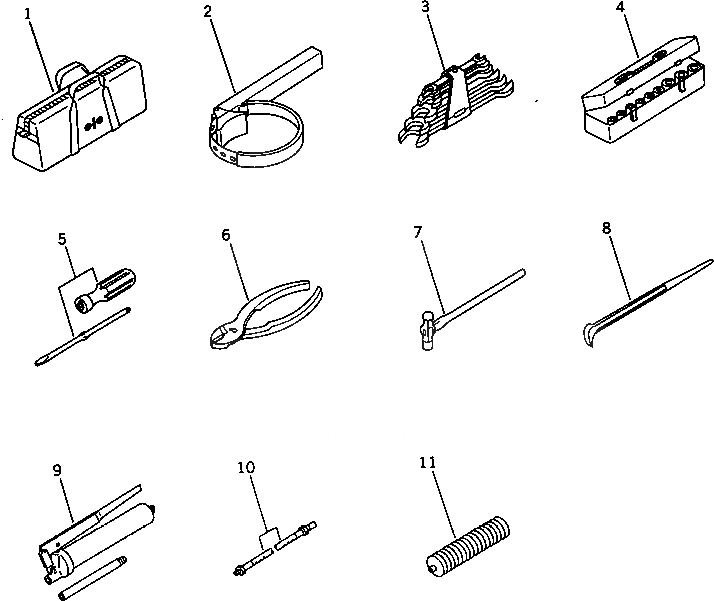 1
2
3
4
5
6
7
8
9
10
11