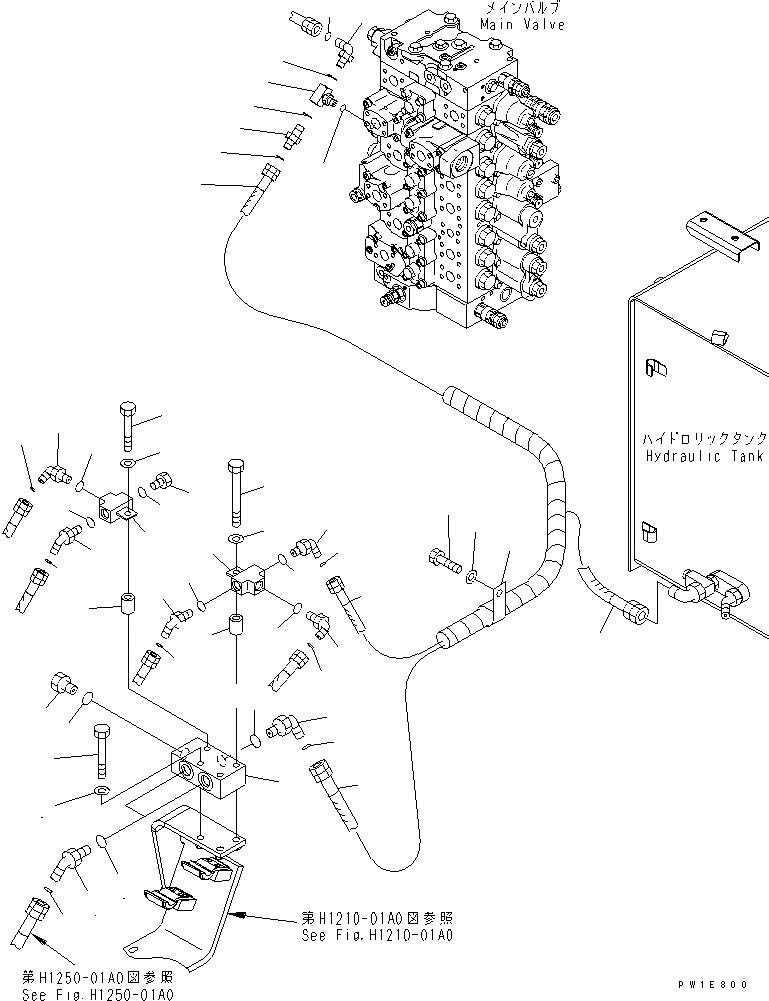 メインバルブ
Main Valve

ハイドロリックタンク
Hydraulic Tank

第H1210-01A0図参照
See Fig.H1210-01A0

第H1250-01A0図参照
See Fig.H1250-01A0

PW1E800