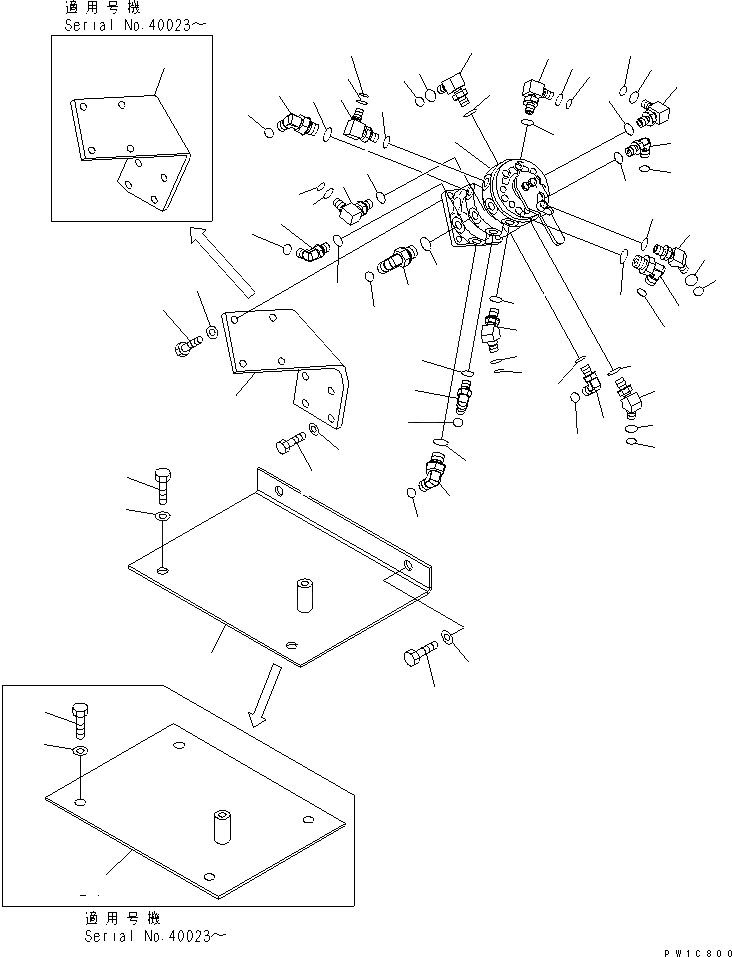 適用号機
Serial No.40023～

適用号機
Serial No.40023～

PW1C800