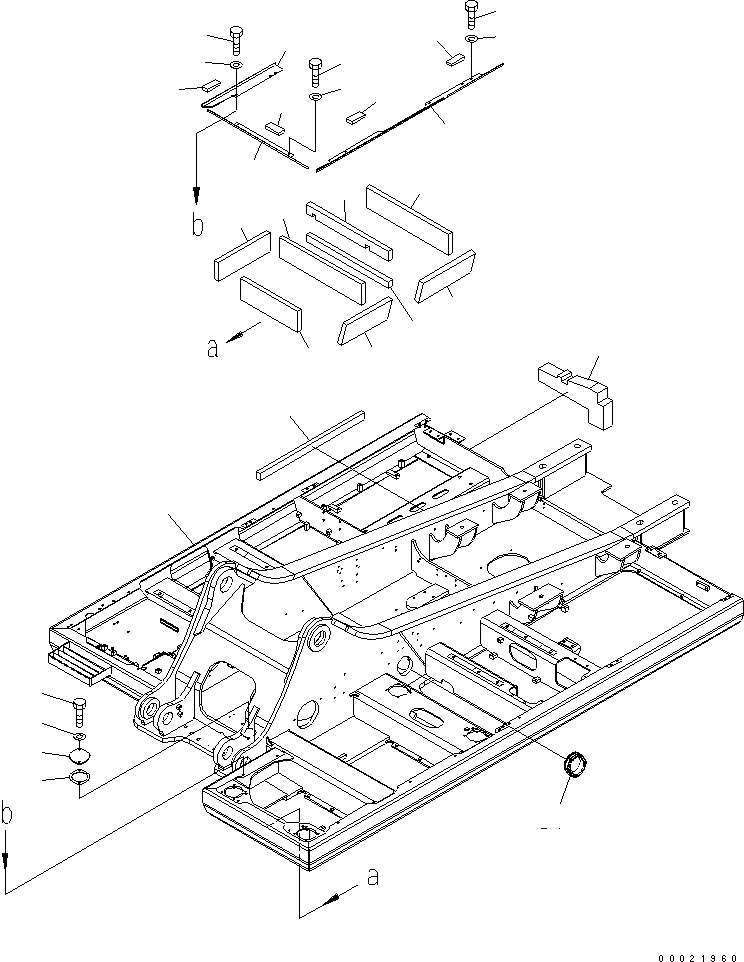 b

a

b

a

00021960