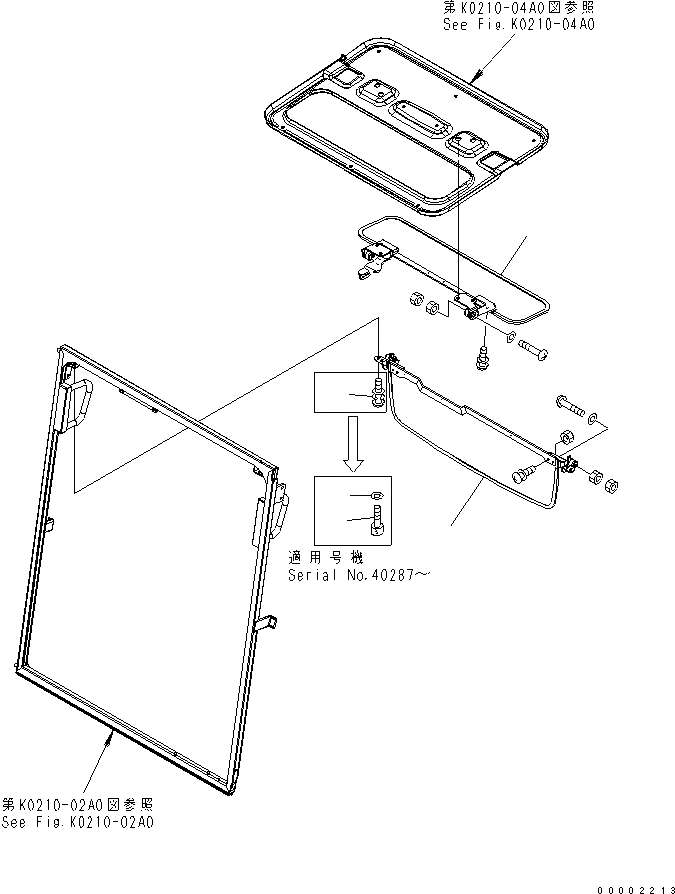 第K0210-04A0図参照
See Fig.K0210-04A0

適用号機
Serial No.40287～

第K0210-02A0図参照
See Fig.K0210-02A0

00002213