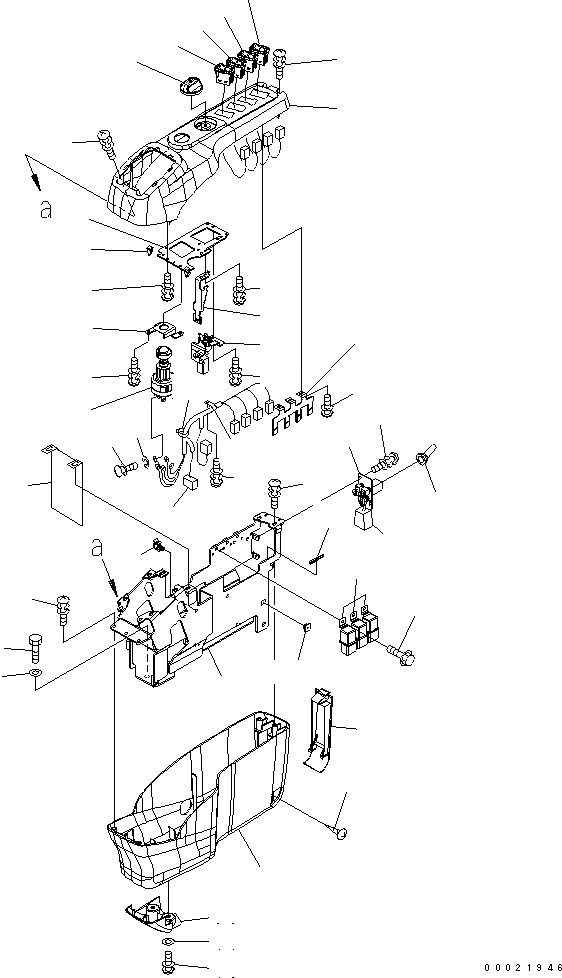 a

a

00021946