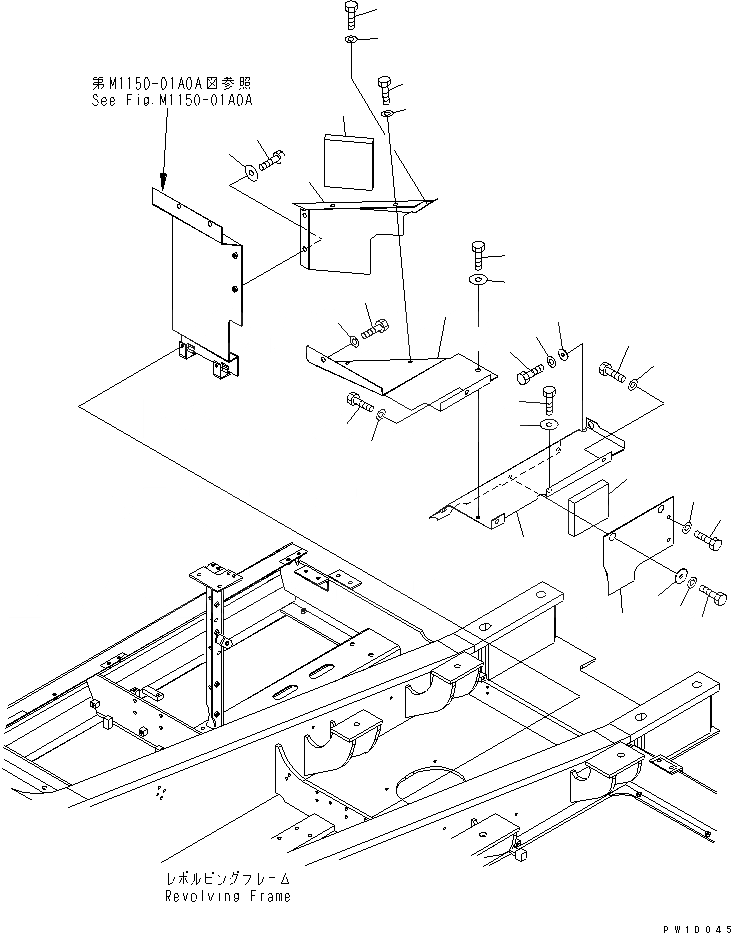 第M1150-01A0A図参照
See Fig.M1150-01A0A

レボルビングフレーム
Revolving Frame

PW10045