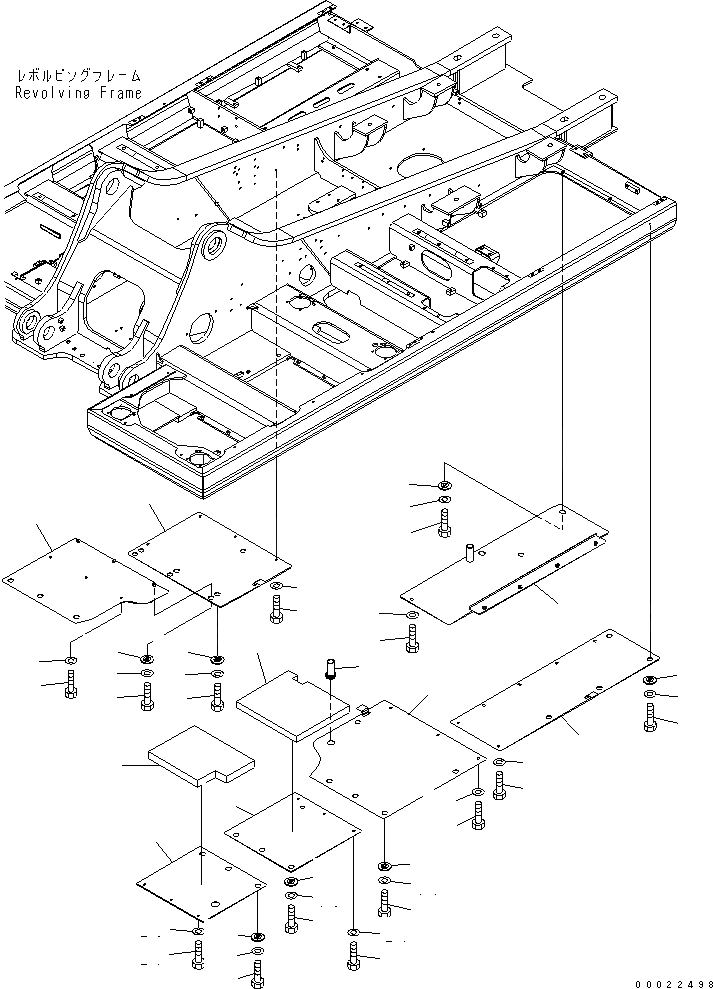 レボルビングフレーム
Revolving Frame

00022498