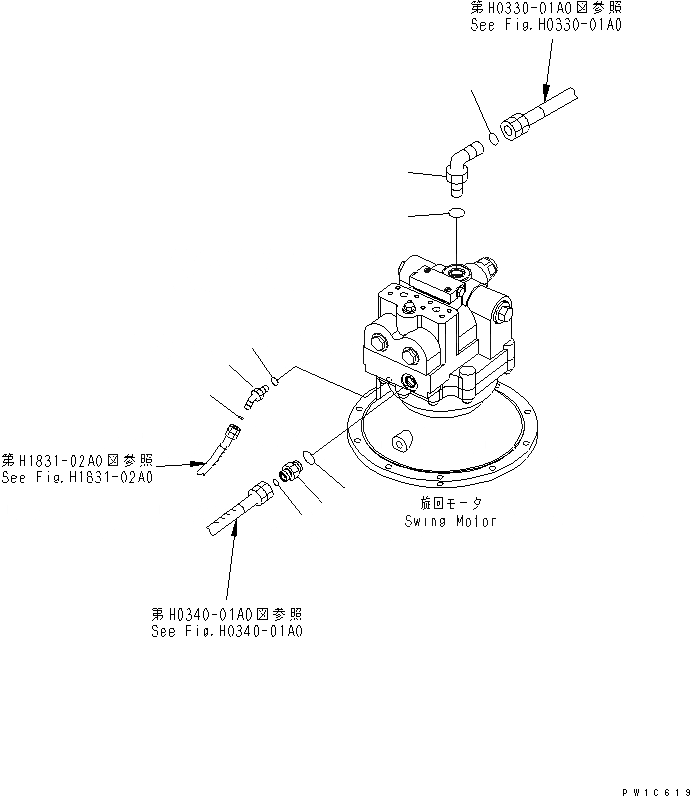 第H0330-01A0図参照
See Fig.H0330-01A0

第H1831-02A0図参照
See Fig.H1831-02A0

旋回モータ
Swing Motor

第H0340-01A0図参照
See Fig.H0340-01A0

PW1C619