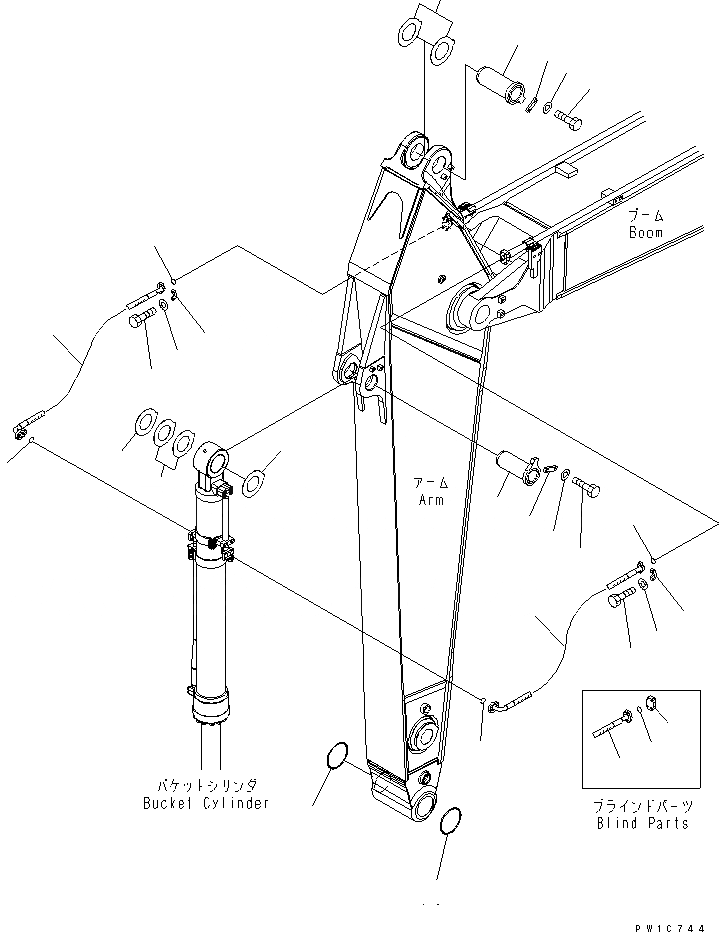 ブーム
Boom

アーム
Arm

バケットシリンダ
Bucket Cylinder

ブラインドパーツ
Blind Parts

PW1C744