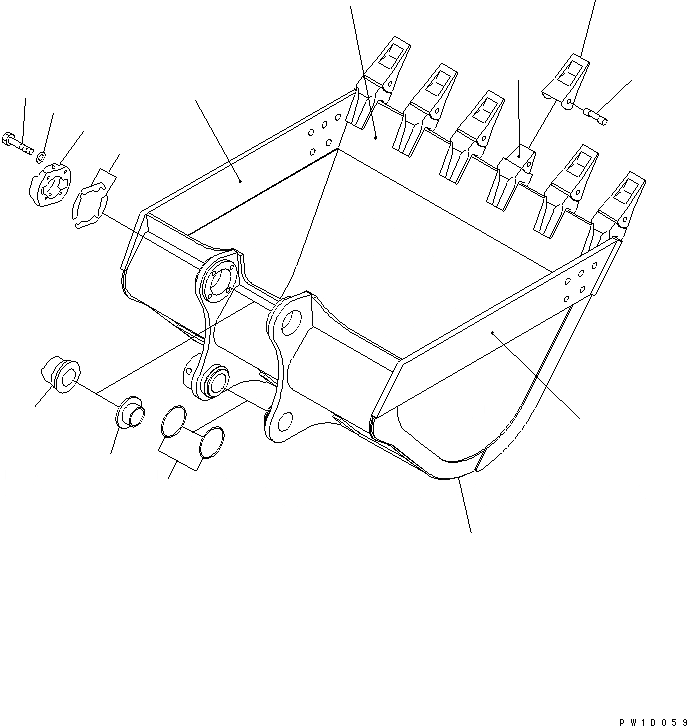 PW1D059