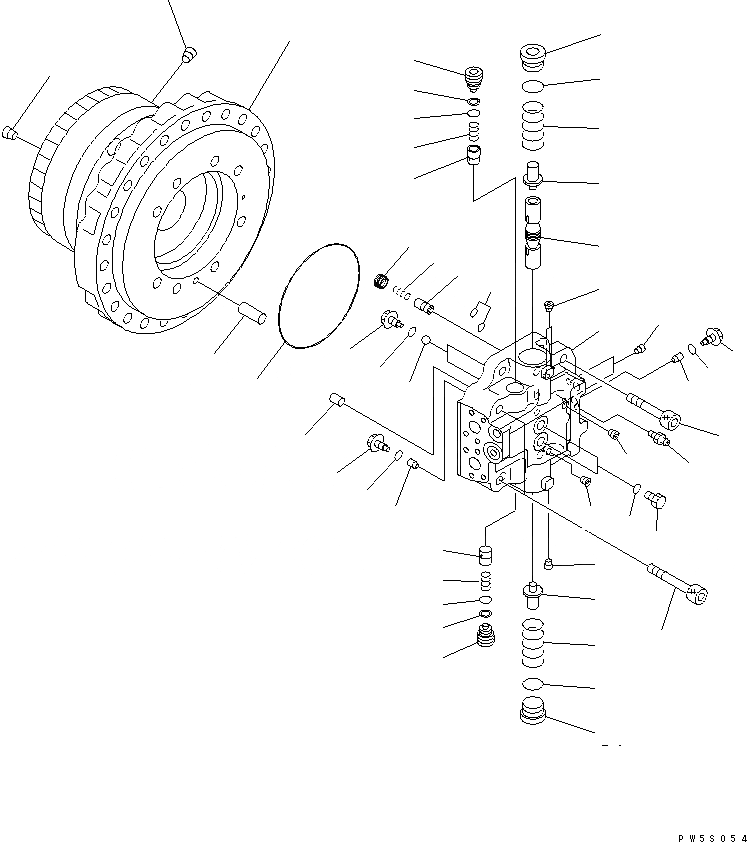 PW5S054