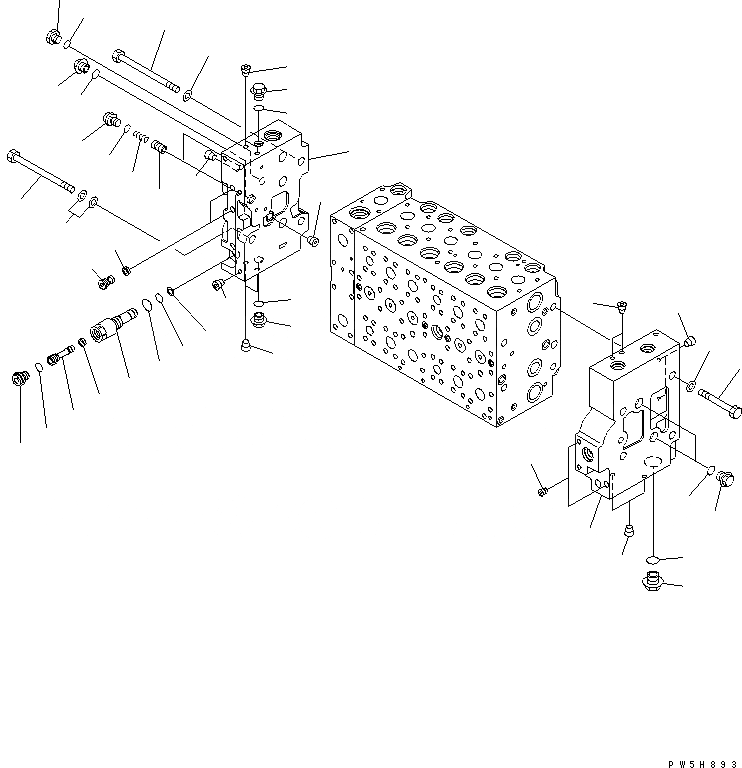 PW5H893