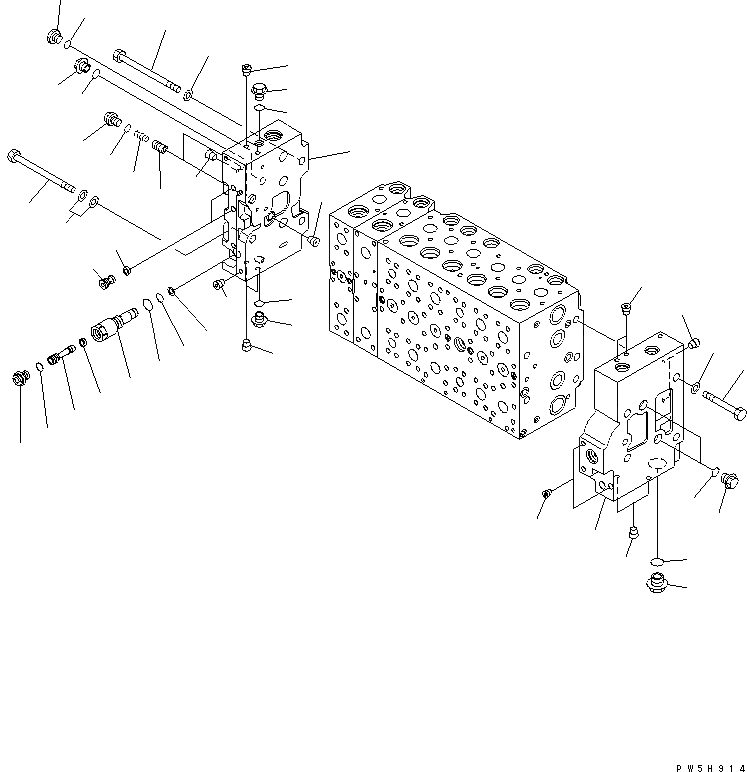 PW5H914