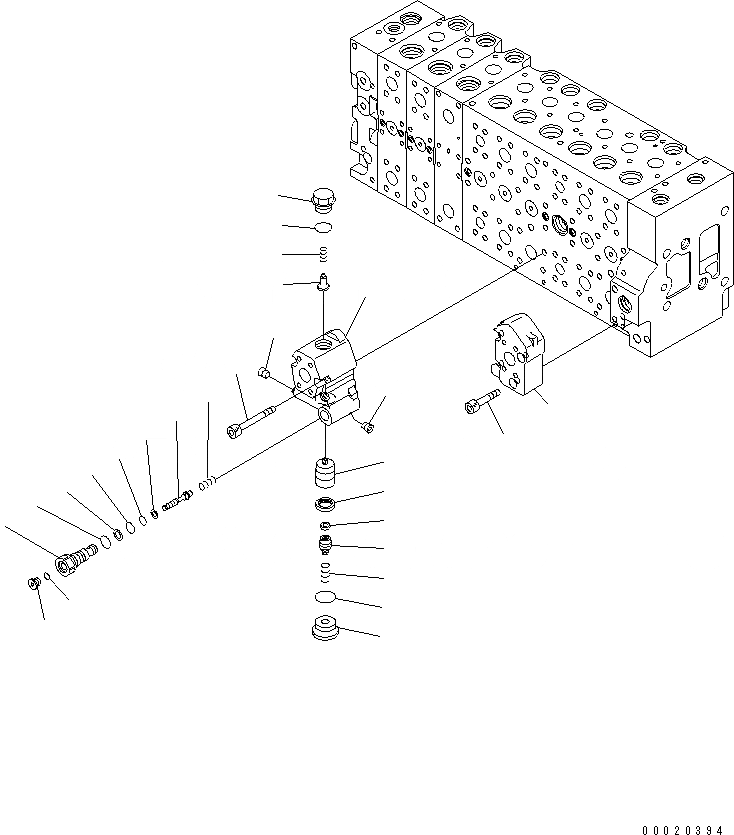 00020394