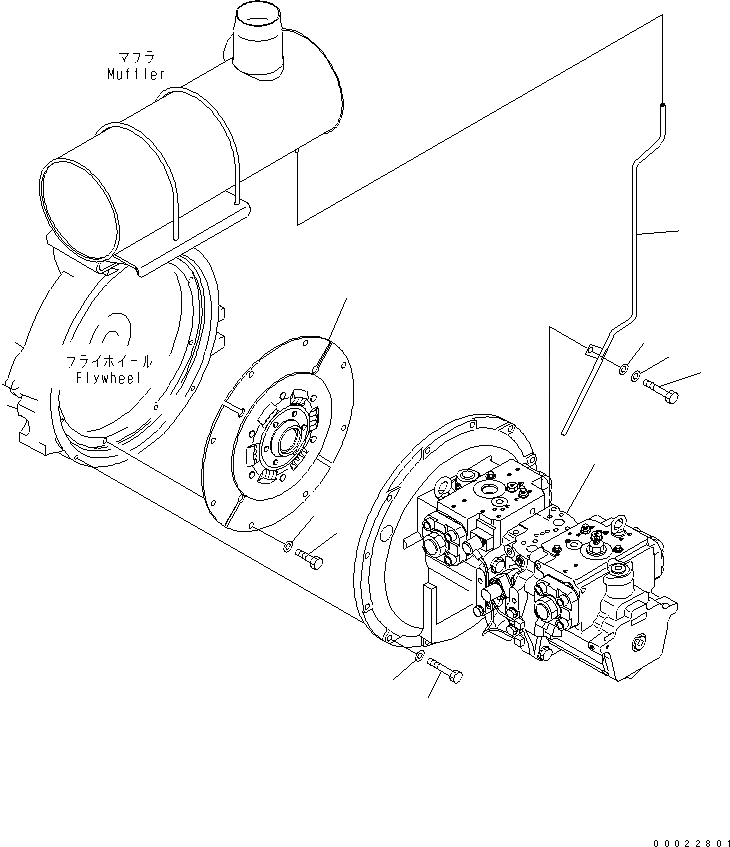 マフラ
Muffler

フライホイール
Flywheel

00022801