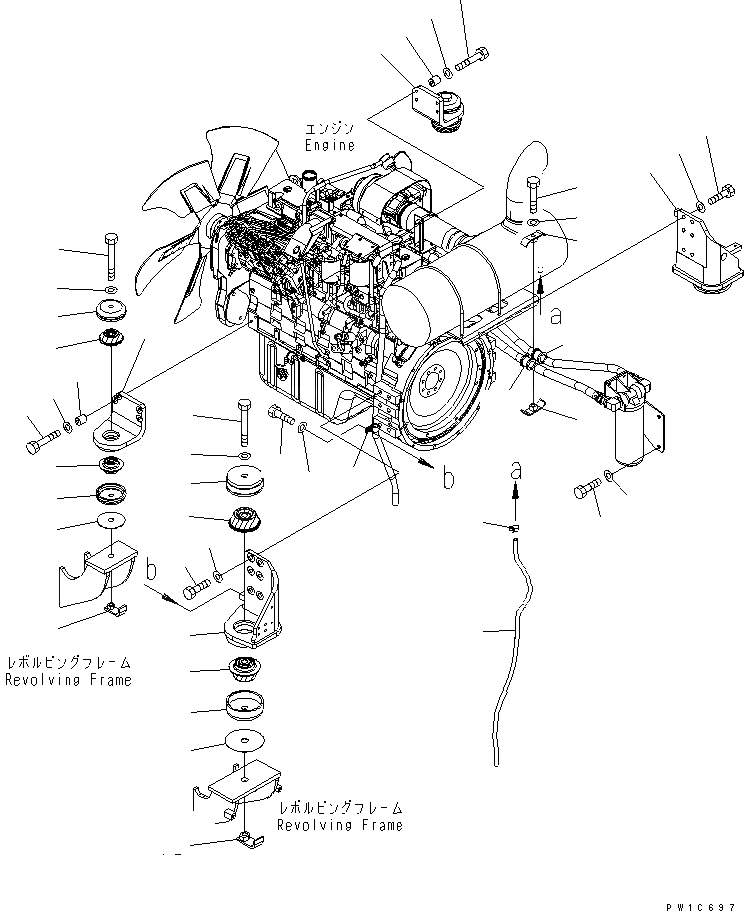 エンジン
Engine

a

b

a

b

レボルビングフレーム
Revolving Frame

レボルビングフレーム
Revolving Frame

PW1C697