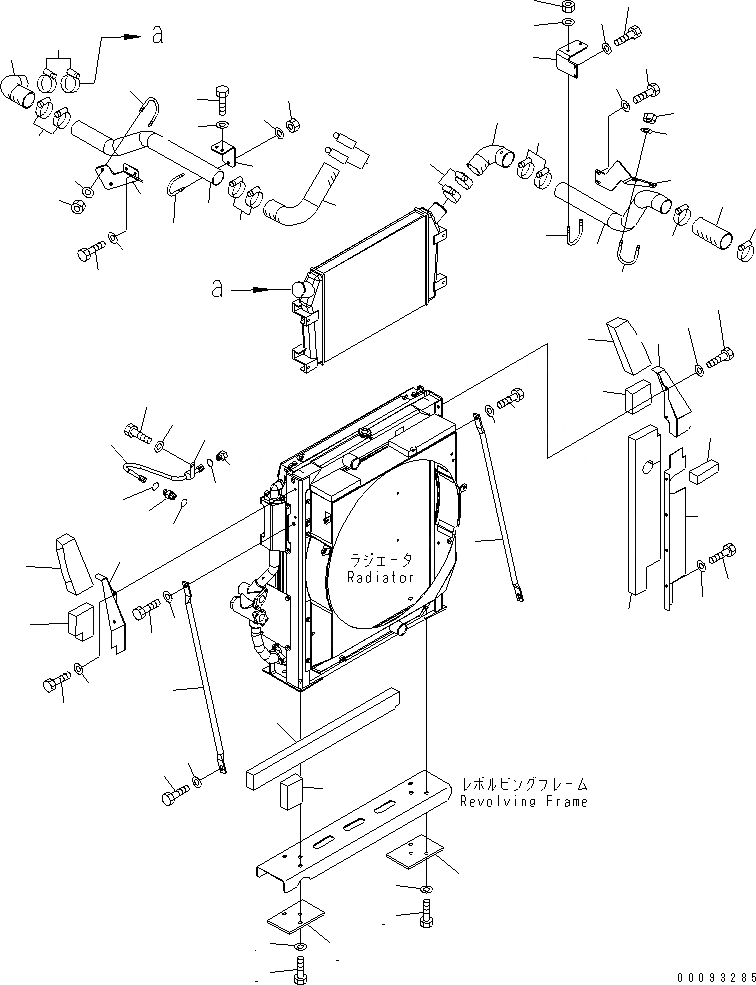 a

a

ラジエータ
Radiator

レボルビングフレーム
Revolving Frame

00093285