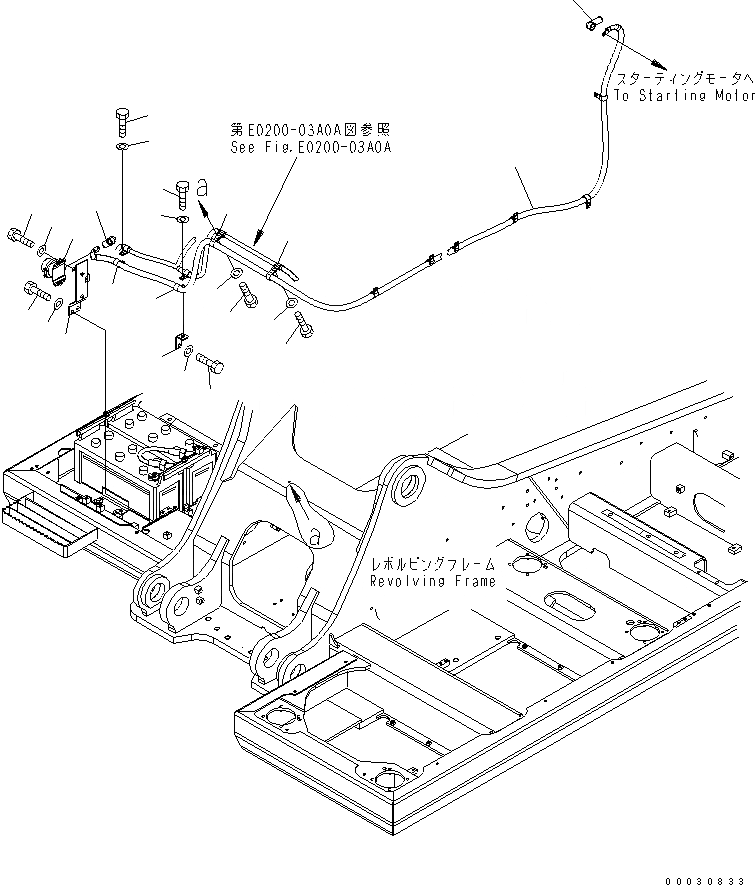 スターティングモータへ
To Starting Motor

第E0200-03A0A図参照
See Fig.E0200-03A0A

a

a

レボルビングフレーム
Revolving Frame

00030833