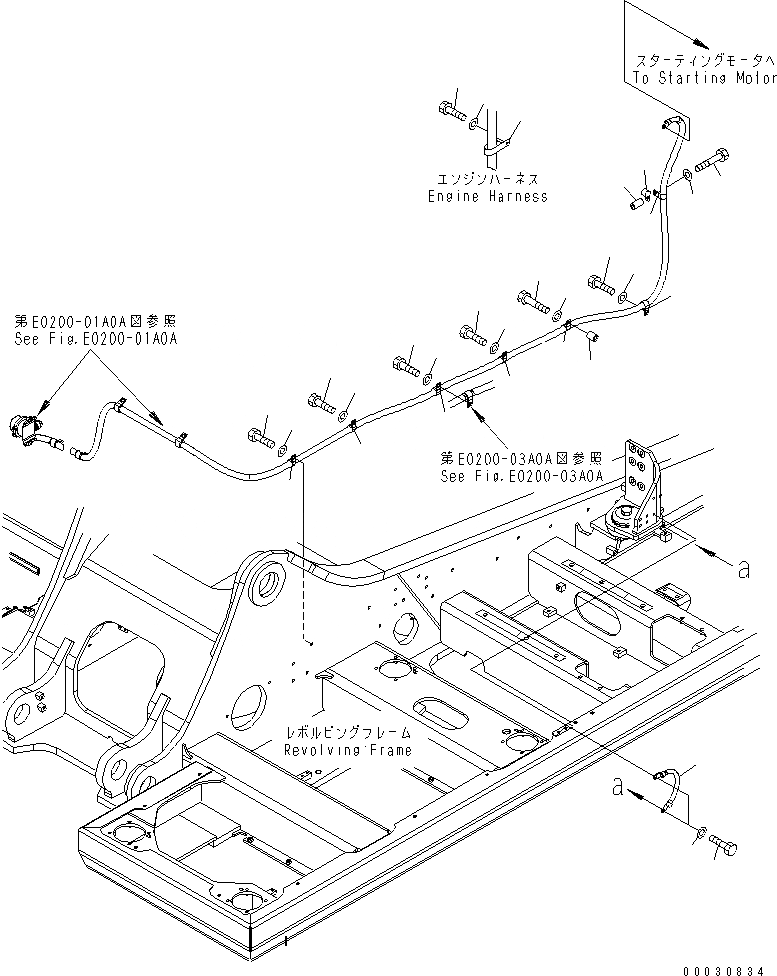 スターティングモータへ
To Starting Motor

エンジンハーネス
Engine Harness

第E0200-01A0A図参照
See Fig.E0200-01A0A

第E0200-03A0A図参照
See Fig.E0200-03A0A

a

レボルビングフレーム
Revolving Frame

a

00030834