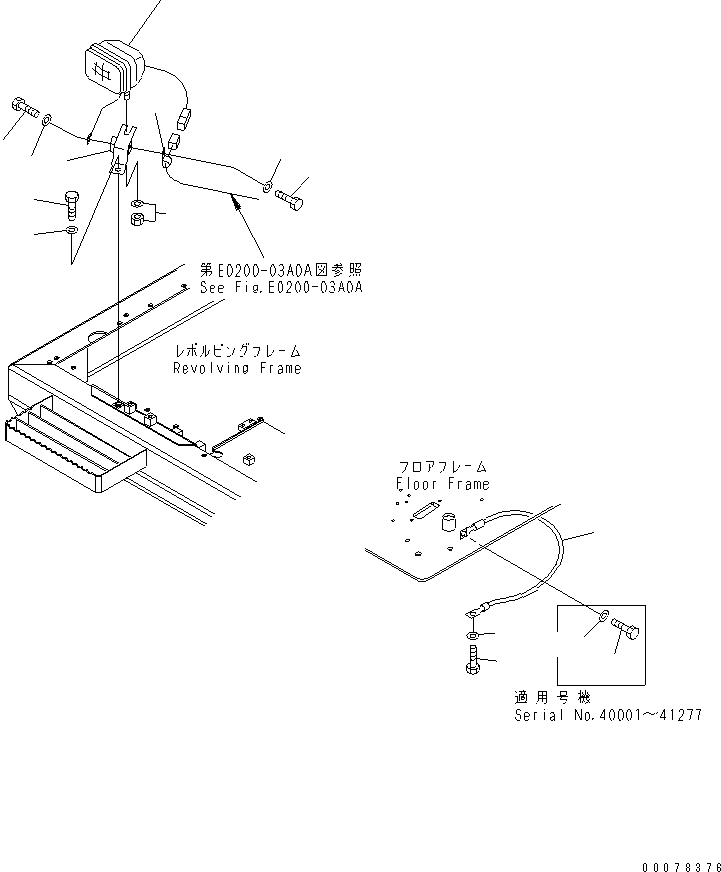 第E0200-03A0A図参照
See Fig.E0200-03A0A

レボルビングフレーム
Revolving Frame

フロアフレーム
Floor Frame

適用号機
Serial No.40001~41277

00078376