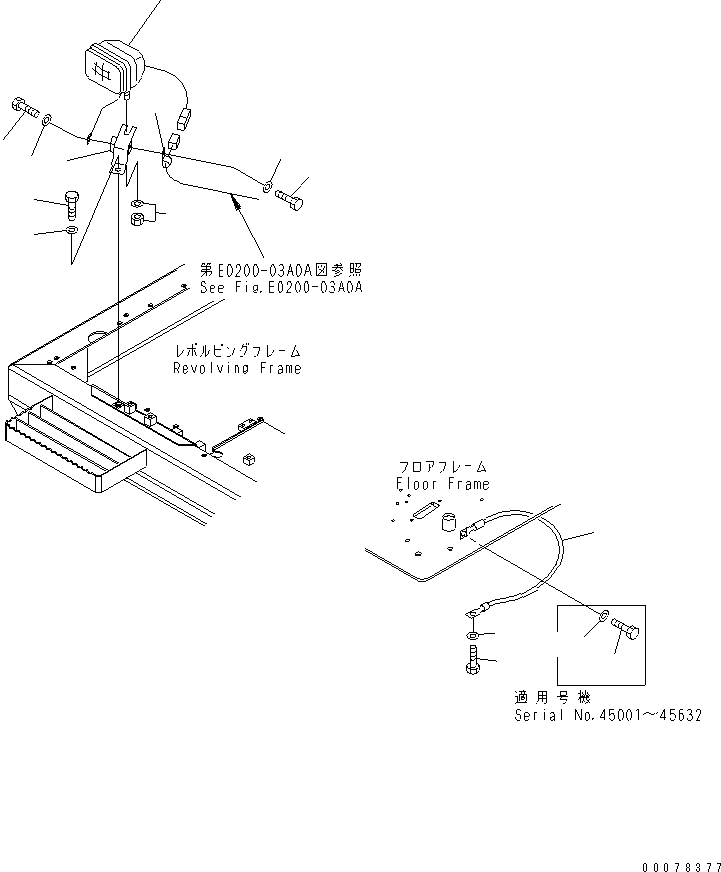 第E0200-03A0A図参照
See Fig.E0200-03A0A

レボルビングフレーム
Revolving Frame

フロアフレーム
Floor Frame

適用号機
Serial No.45001～45632

00078377