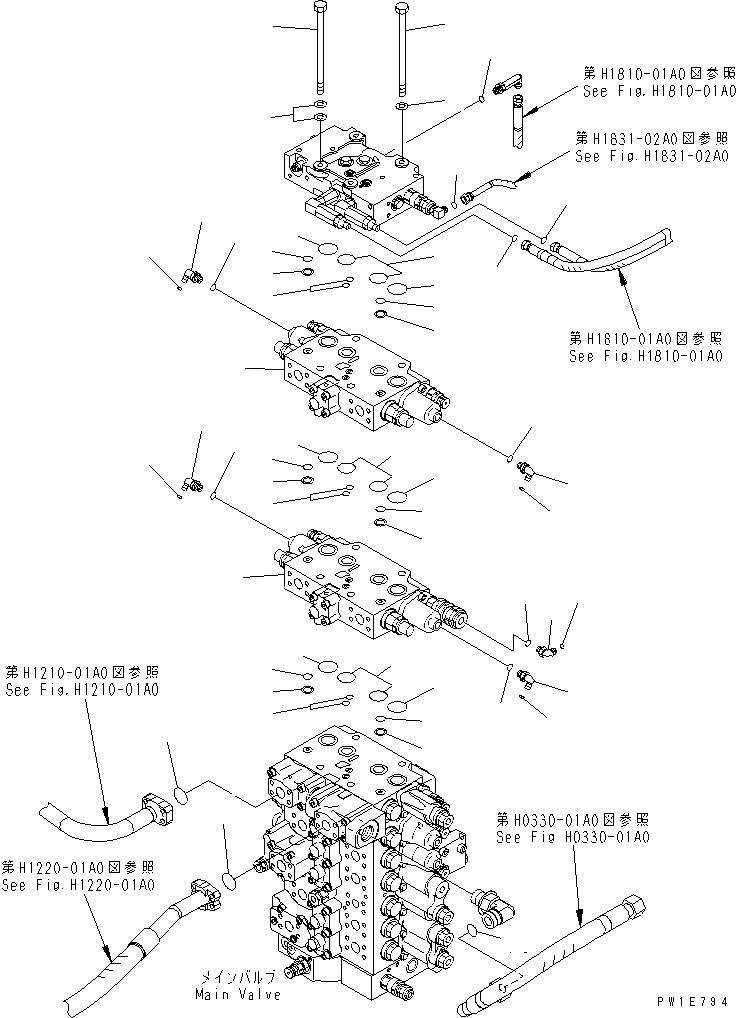 第H1810-01A0図参照
See Fig.H1810-01A0

第H1831-02A0図参照
See Fig.H1831-02A0

第H1810-01A0図参照
See Fig.H1810-01A0

第H1210-01A0図参照
See Fig.H1210-01A0

第H0330-01A0図参照
See Fig H0330-01A0

第H1220-01A0図参照
See Fig.H1220-01A0

メインバルブ
Main Valve

PW1E794