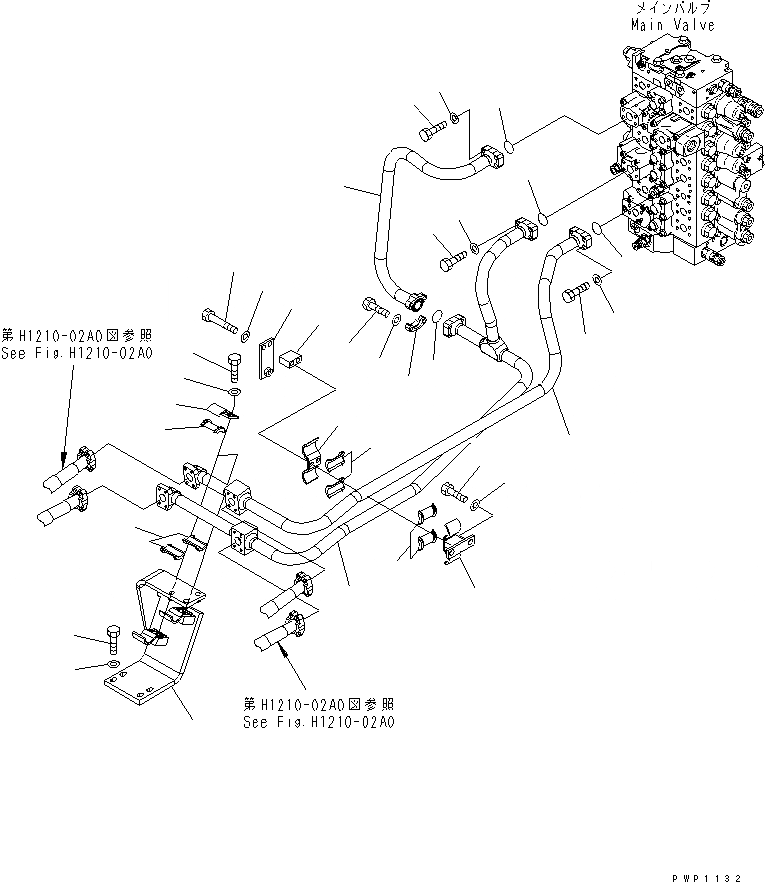 メインバルブ
Main Valve

第H1210-02A0図参照
See Fig.H1210-02A0

第H1210-02A0図参照
See Fig.H1210-02A0

PWP1132