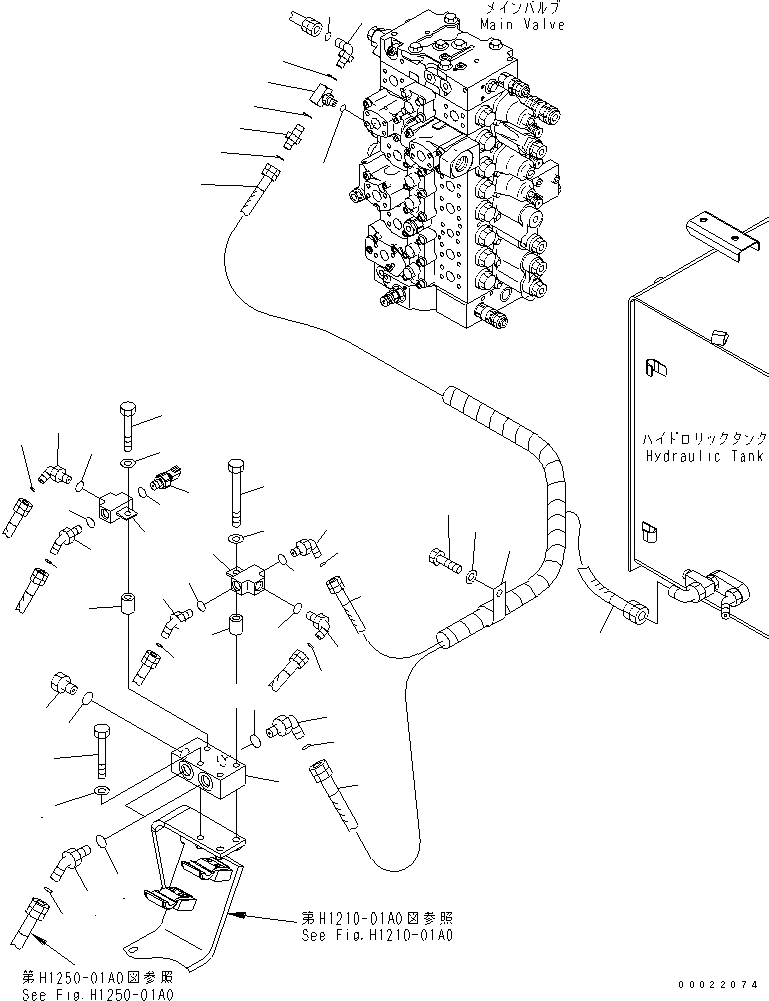 メインバルブ
Main Valve

ハイドロリックタンク
Hydraulic Tank

第H1210-01A0図参照
See Fig.H1210-01A0

第H1250-01A0図参照
See Fig.H1250-01A0

00022074