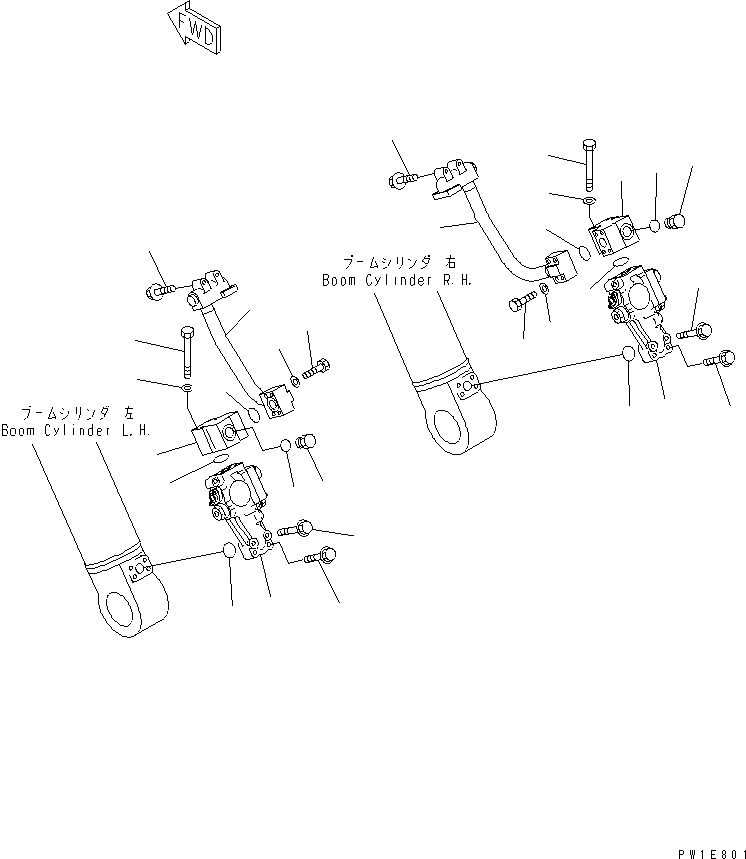 FWD

ブームシリンダ 右
Boom Cylinder R.H.

ブームシリンダ 左
Boom Cylinder L.H.

PW1E801