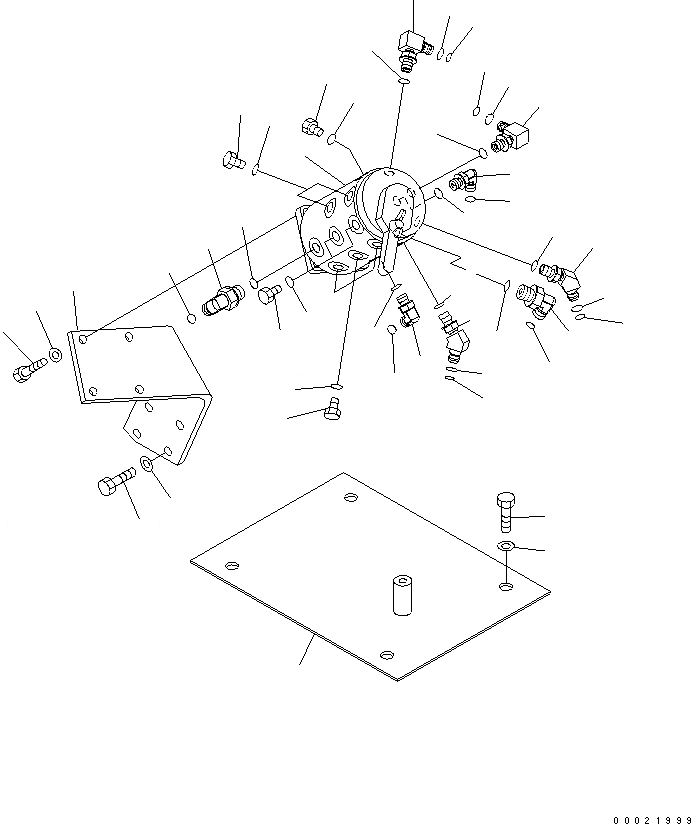 00021999