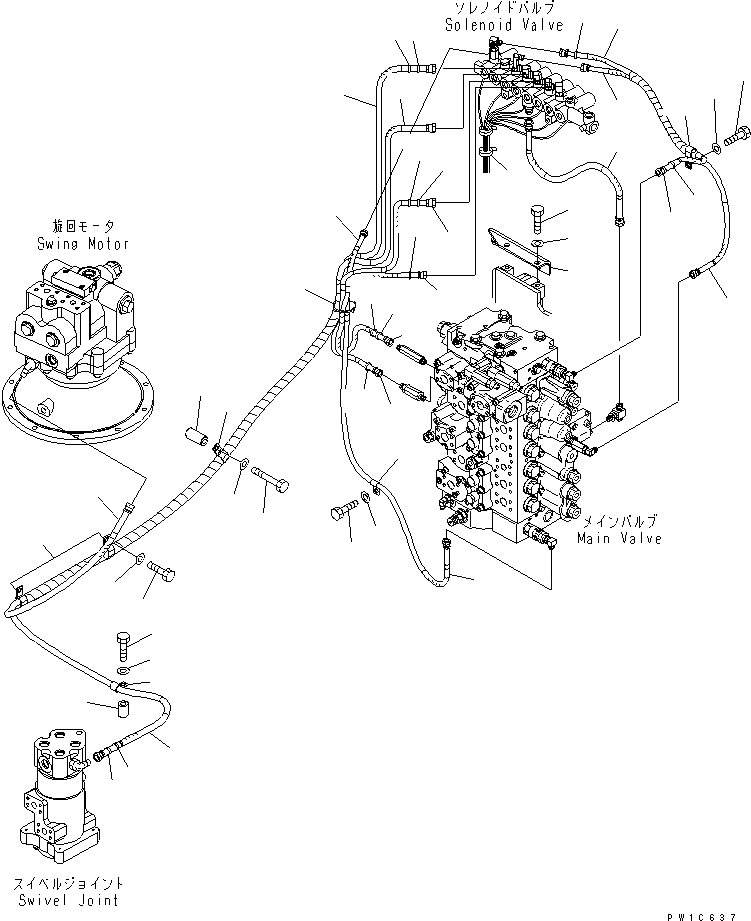 ソレノイドバルブ
Solenoid Valve

旋回モータ
Swing Motor

メインバルブ
Main Valve

スイベルジョイント
Swivel Joint

PW1C637