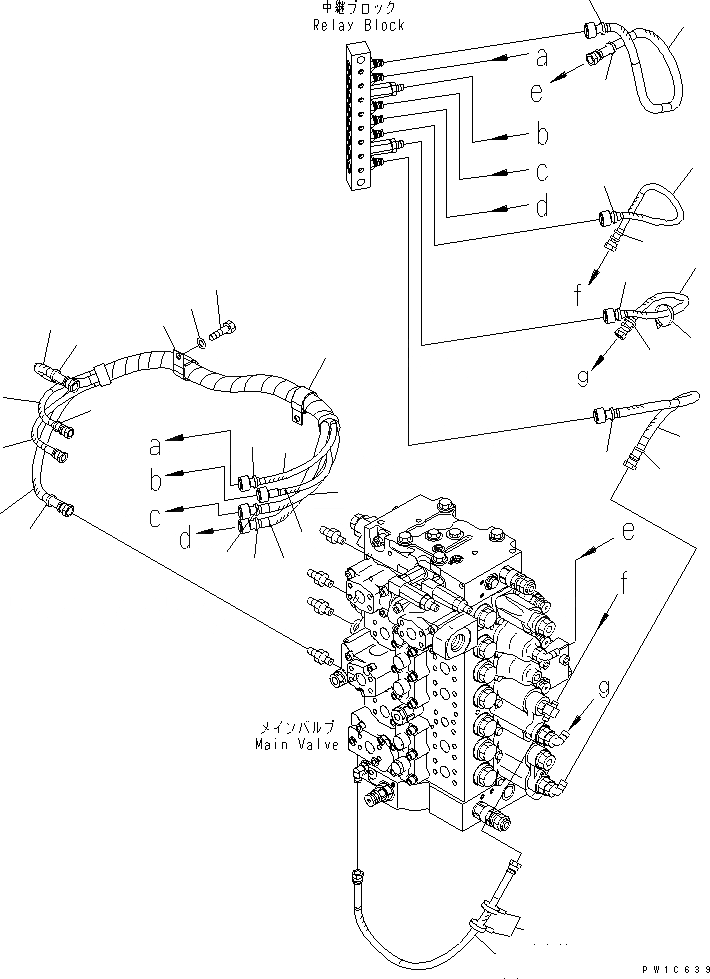 中継ブロック
Relay Block

a
e
b
c
d
f
g

a
b
c
d

e
f
g

メインバルブ
Main Valve

PW1C639