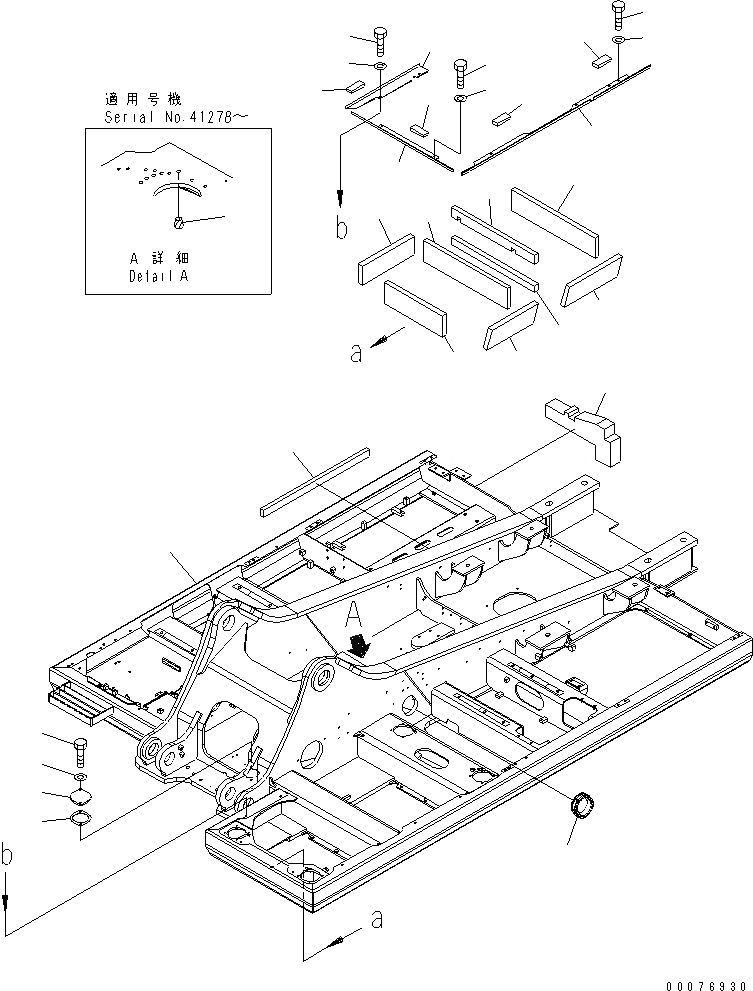 適用号機
Serial No.41278～

A 詳細
Detail A

b

a

A

b

a

00076930