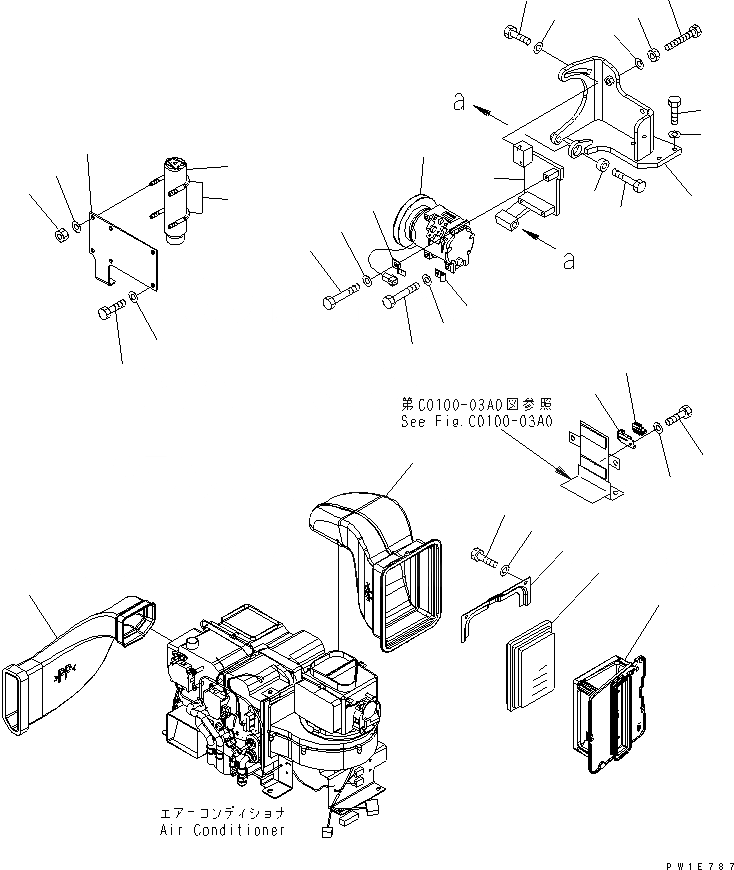 a

a

第C0100-03A0図参照
See Fig.C0100-03A0

エアーコンディショナ
Air Conditioner

PW1E787