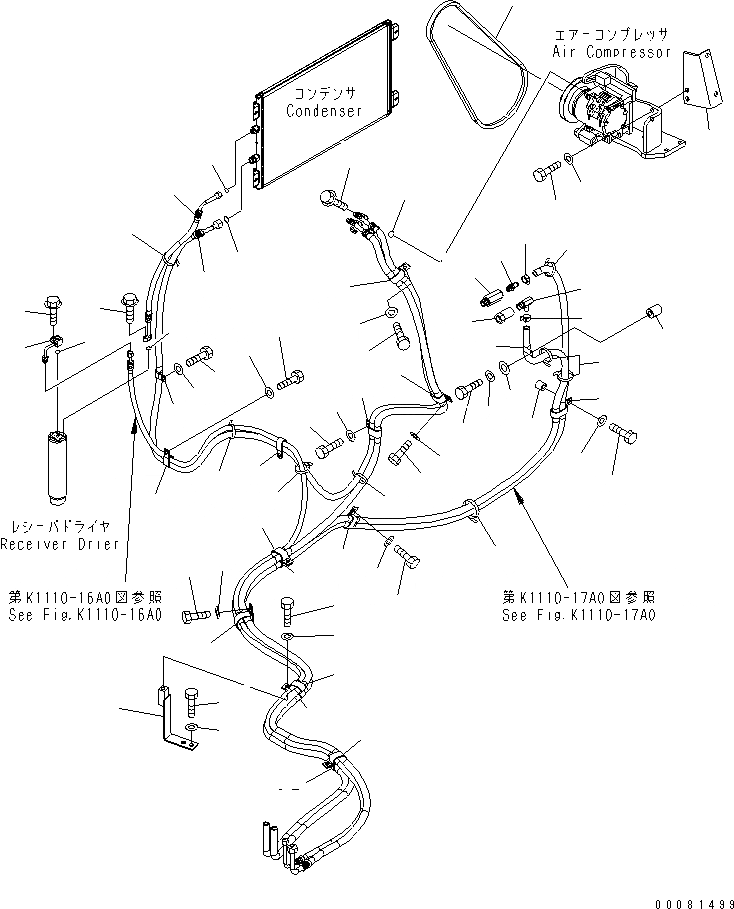 エアーコンプレッサ
Air Compressor

コンデンサ
Condenser

レシーバドライヤ
Receiver Drier

第K1110-16A0図参照
See Fig.K1110-16A0

第K1110-17A0図参照
See Fig.K1110-17A0

00081499