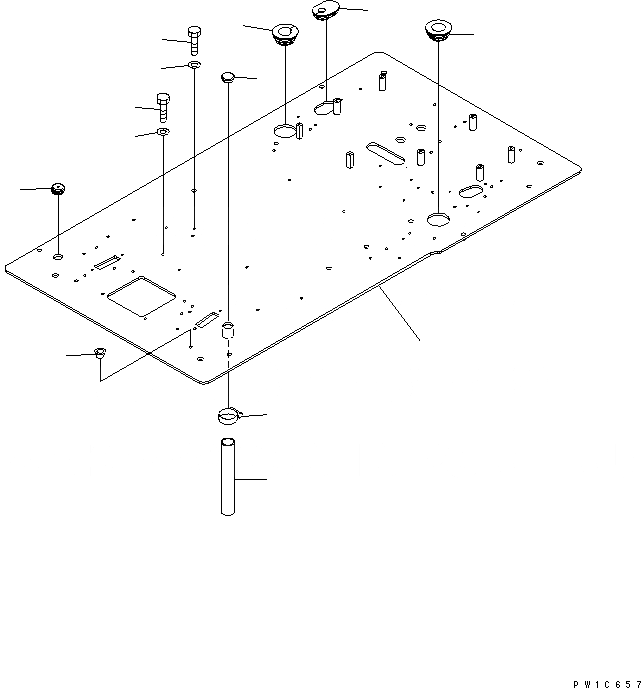 PW1C657