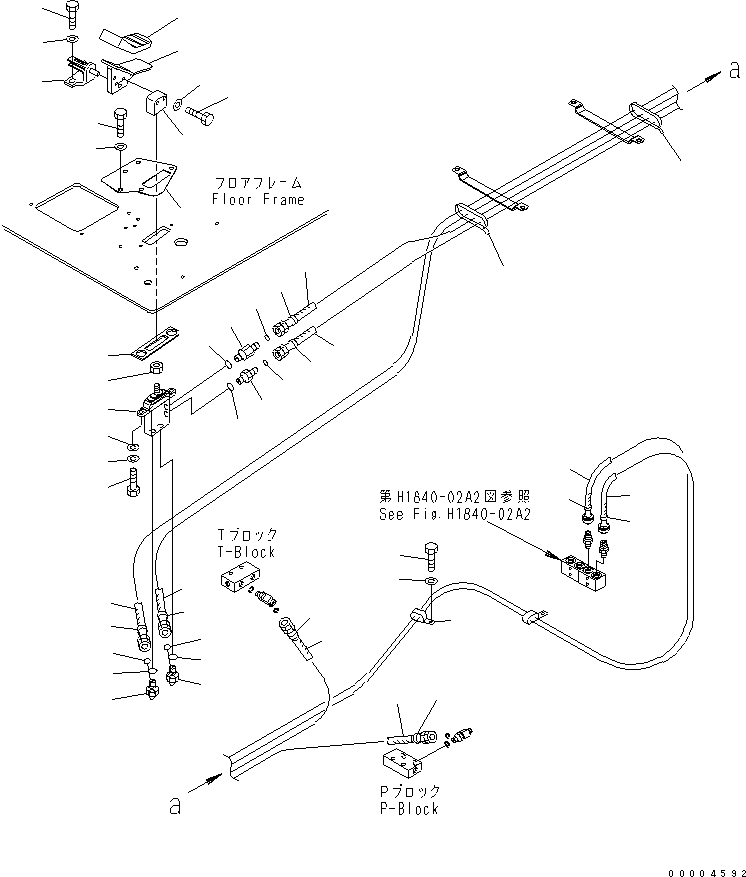 a

フロアフレーム
Floor Frame

第H1840-02A2図参照
See Fig.H1840-02A2

Tブロック
T-Block

Pブロック
P-Block

a

00004592