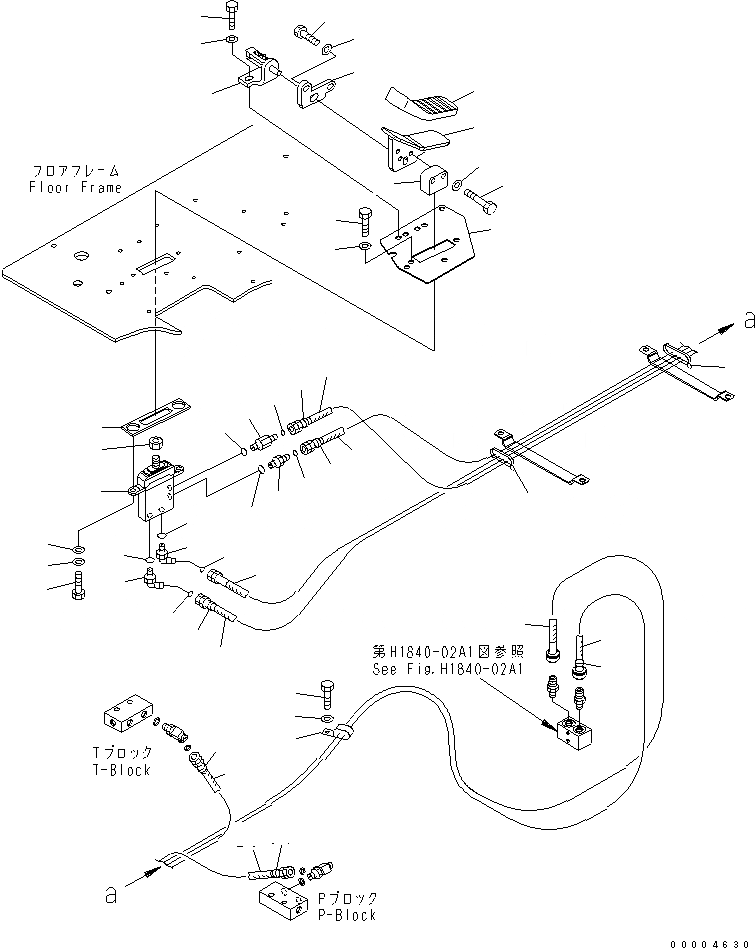 フロアフレーム
Floor Frame

a

第H1840-02A1図参照
See Fig.H1840-02A1

Tブロック
T-Block

a

Pブロック
P-Block

00004630