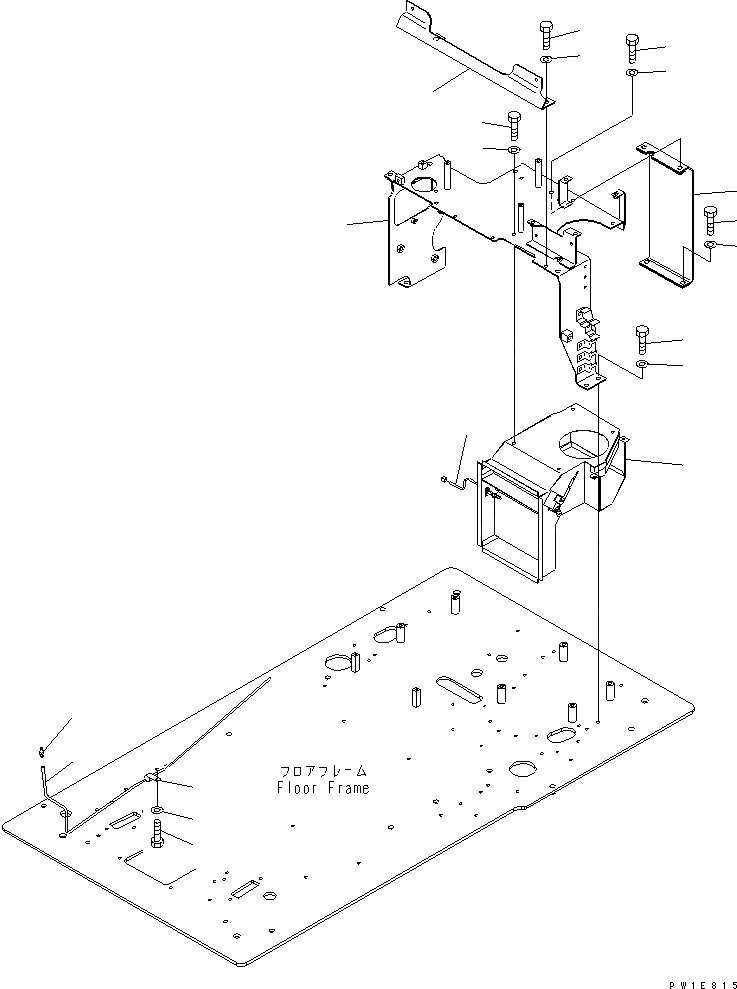 フロアフレーム
Floor Frame

PW1E815