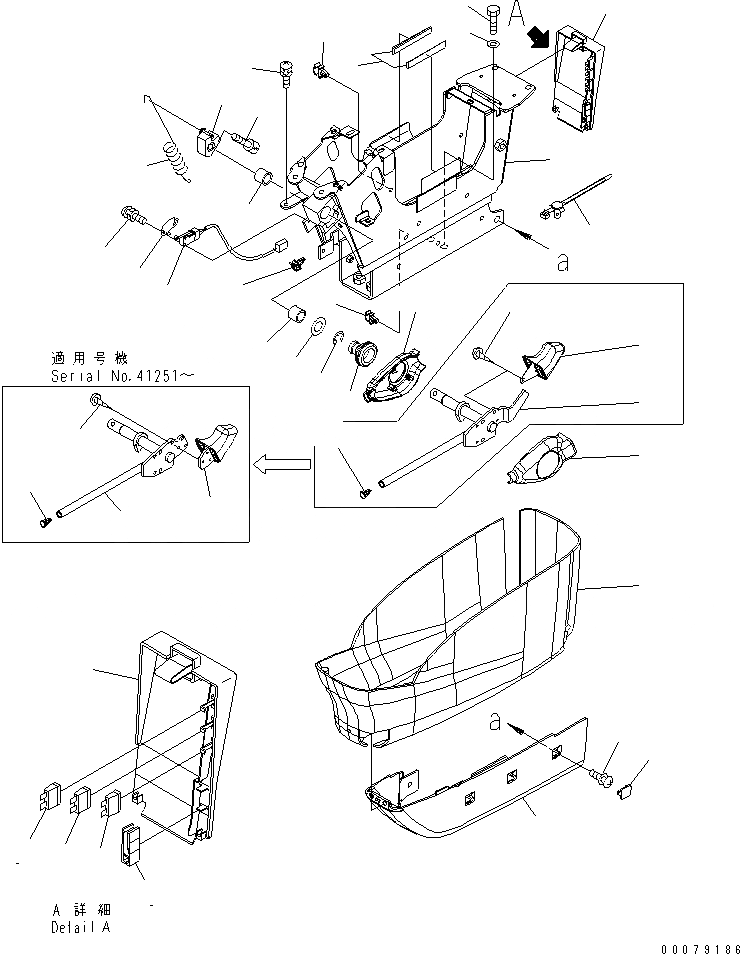 A

a

適用号機
Serial No.41251～

a

A 詳細
Detail A

00079186