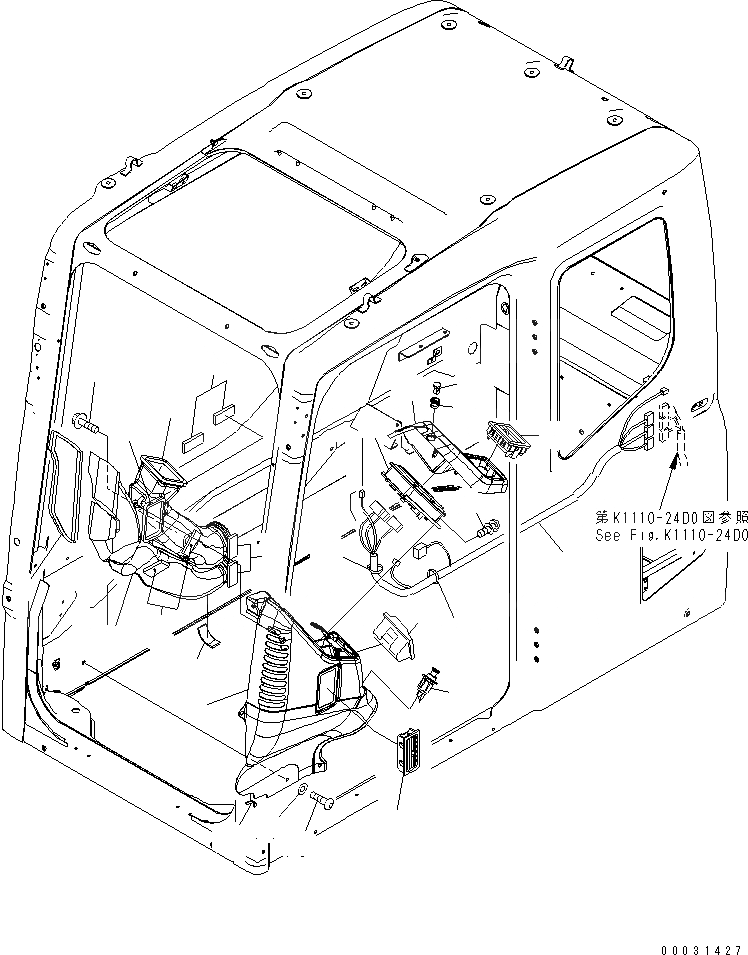 第K1110-24D0図参照
See Fig.K1110-24D0

00031427