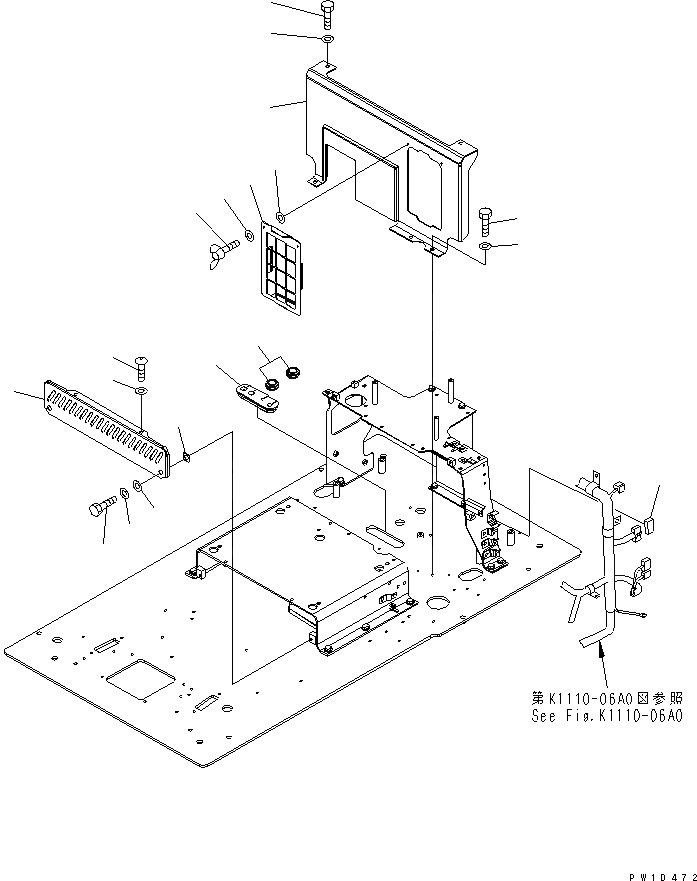 第K1110-06A0図参照
See Fig.K1110-06A0

PW10472