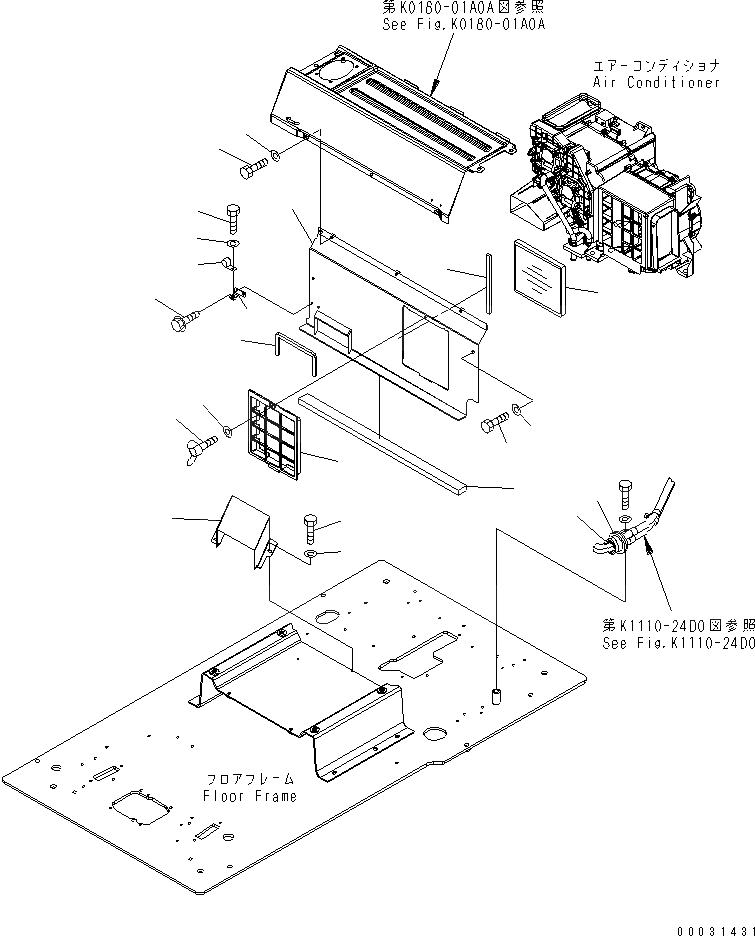 第K0180-01A0A図参照
See Fig.K0180-01A0A

エアーコンディショナ
Air Conditioner

第K1110-24D0図参照
See Fig.K1110-24D0

フロアフレーム
Floor Frame

00031431