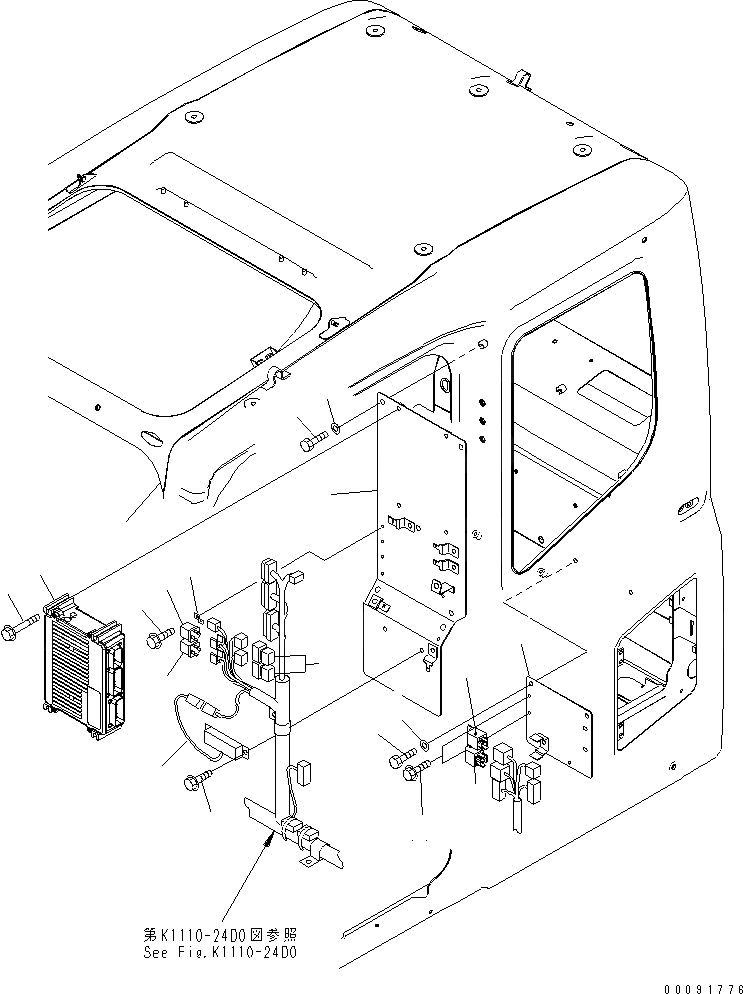 第K1110-24D0図参照
See Fig.K1110-24D0

00091776