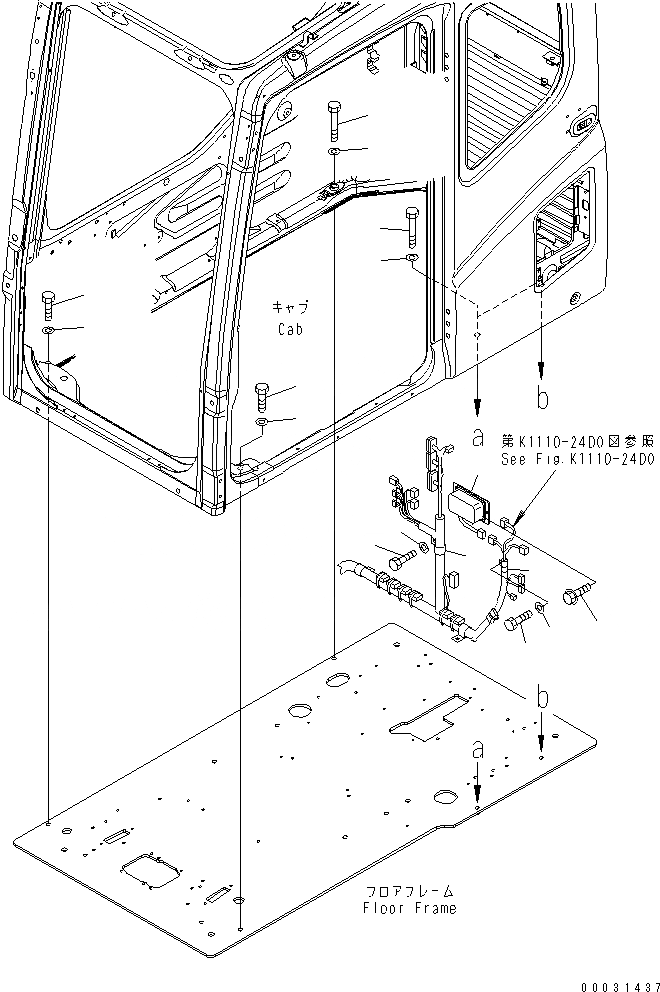 キャブ
Cab

b

a

第K1110-24D0図参照
See Fig.K1110-24D0

b

a

フロアフレーム
Floor Frame

00031437