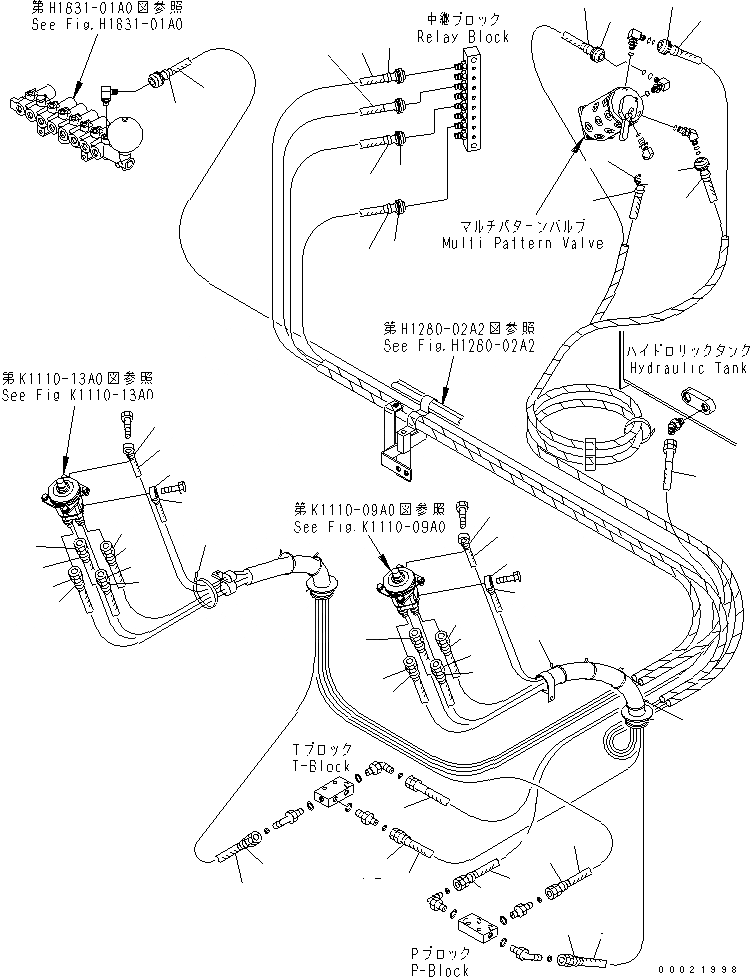 第H1831-01A0図参照
See Fig.H1831-01A0

中継ブロック
Relay Block

マルチパターンバルブ
Multi Pattern Valve

第H1280-02A2図参照
See Fig.H1280-02A2

ハイドロリックタンク
Hydraulic Tank

第K1110-13A0図参照
See Fig K1110-13A0

第K1110-09A0図参照
See Fig.K1110-09A0

Tブロック
T-Block

Pブロック
P-Block

00021998